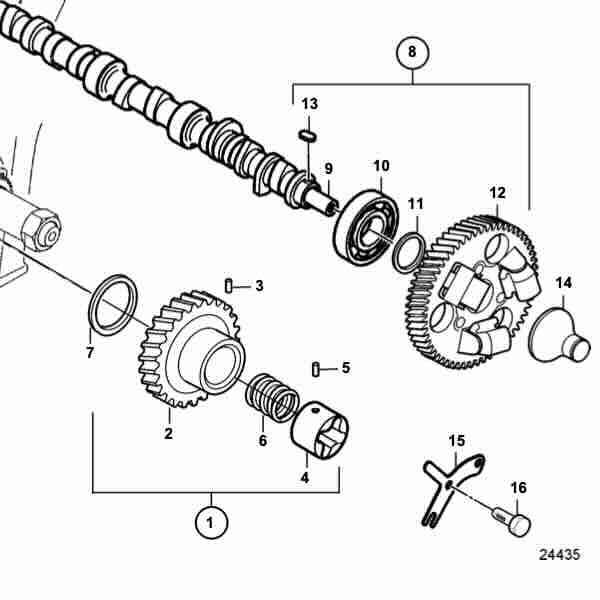 8
13
9
10
11
12
14
3
7
5
2
6
4
15
16
1
24435